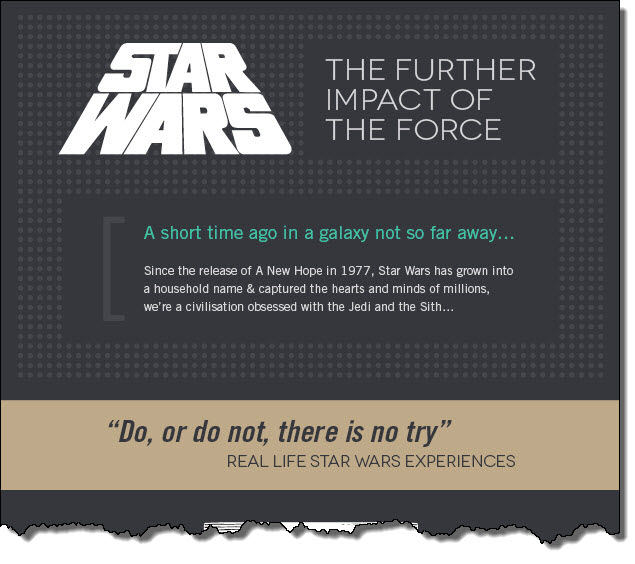 STAR WARS

THE FURTHER IMPACT OF THE FORCE

A short time ago in a galaxy not so far away...

Since the release of A New Hope in 1977, Star Wars has grown into a household name & captured the hearts and minds of millions, we're a civilisation obsessed with the Jedi and the Sith...

"Do, or do not, there is no try"

REAL LIFE STAR WARS EXPERIENCES